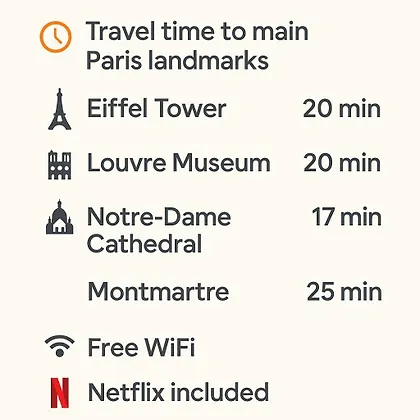 Travel time to main Paris landmarks

Eiffel Tower 20 min

Louvre Museum 20 min

Notre-Dame Cathedral 17 min

Montmartre 25 min

Free WiFi

Netflix included